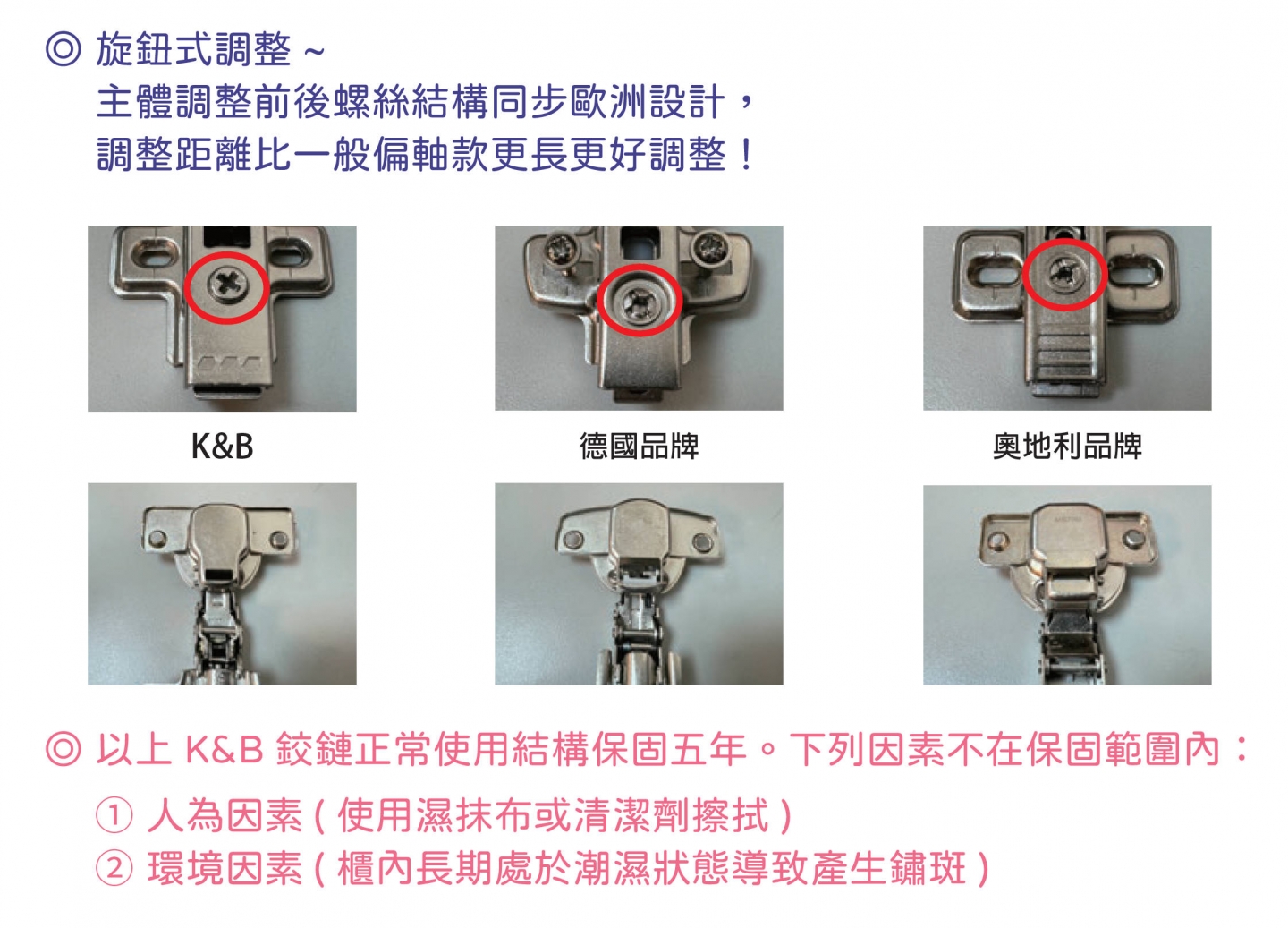 ◎ 旋鈕式調整 ~
主體調整前後螺絲結構同步歐洲設計，
調整距離比一般偏軸款更長更好調整！

K&B

德國品牌

奧地利品牌

◎ 以上 K&B 鉸鏈正常使用結構保固五年。下列因素不在保固範圍內：

① 人為因素 ( 使用濕抹布或清潔劑擦拭 )
② 環境因素 ( 櫃內長期處於潮濕狀態導致產生鏽斑 )