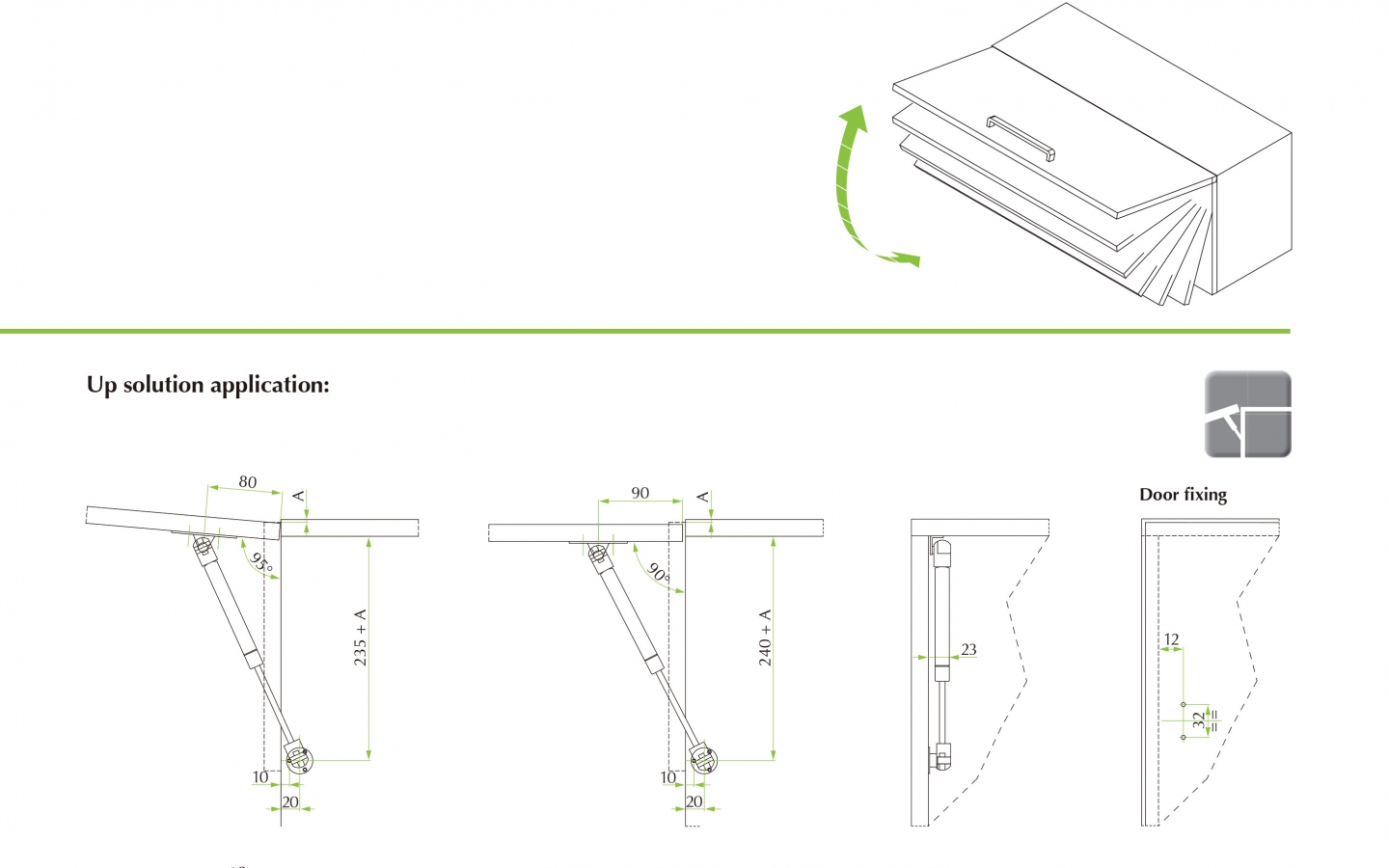 Up solution application:

80

A

95°

235 + A

10

20

90

A

90°

240 + A

10

20

23

Door fixing

12

32

=

=